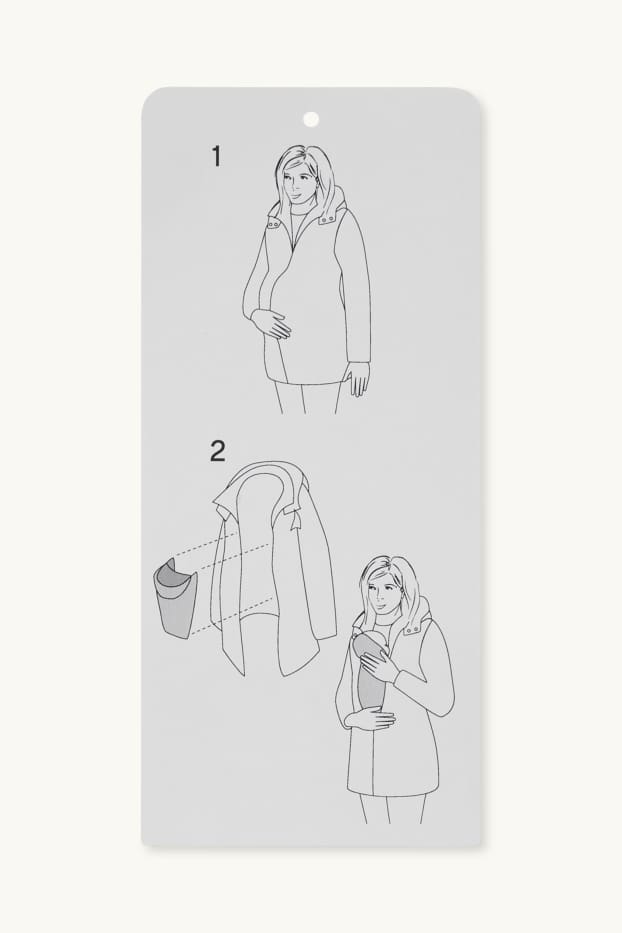 1

2