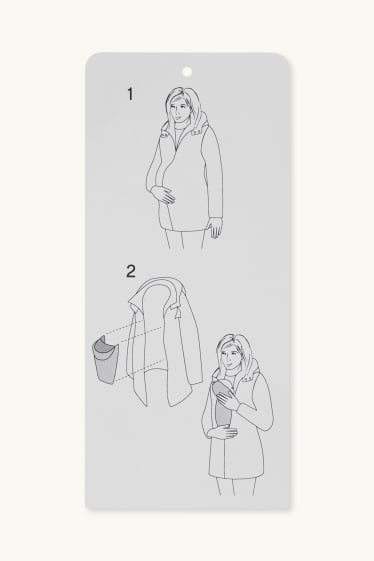 1

2